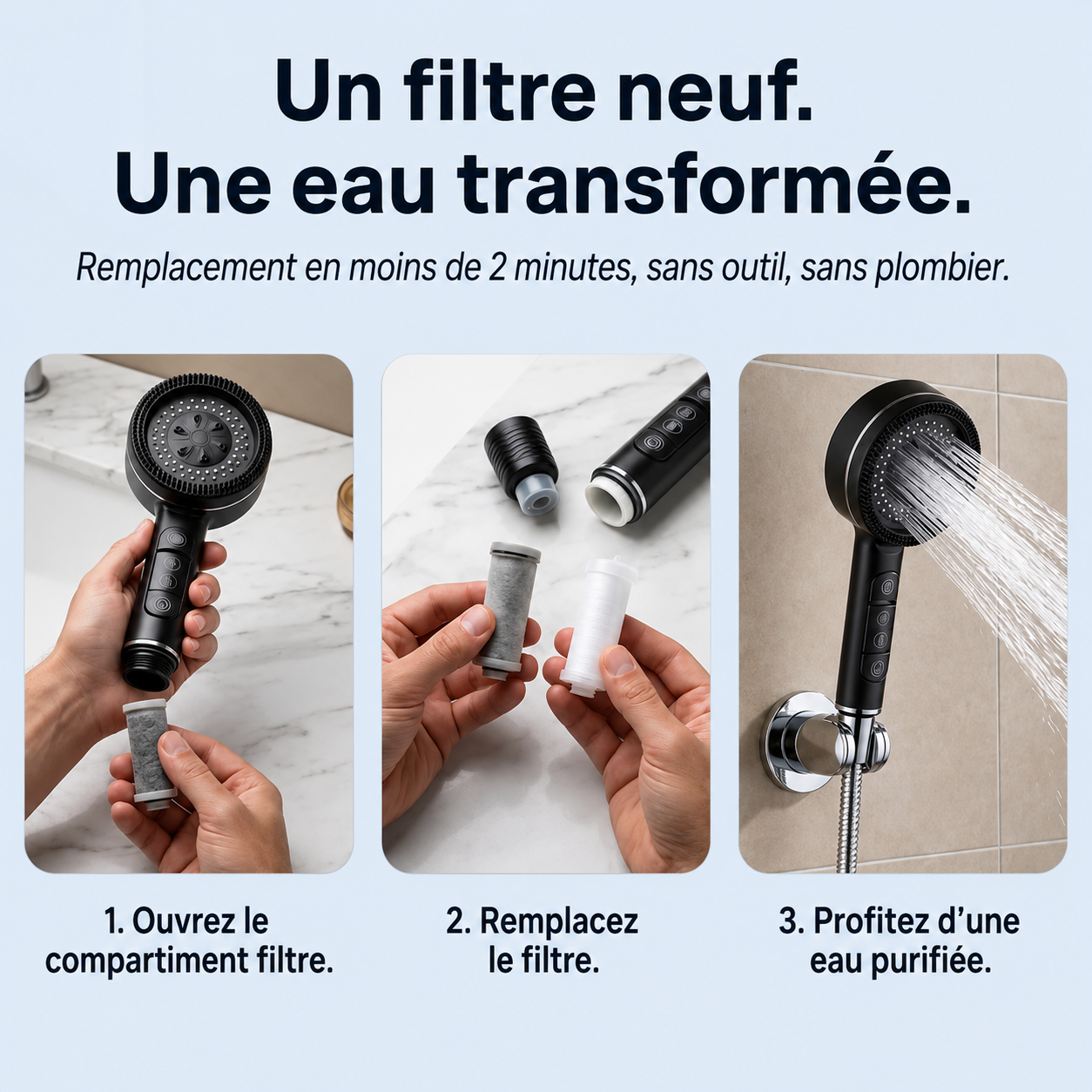 Un filtre neuf.
Une eau transformée.

Remplacement en moins de 2 minutes, sans outil, sans plombier.

1. Ouvrez le compartiment filtre.

2. Remplacez le filtre.

3. Profitez d'une eau purifiée.